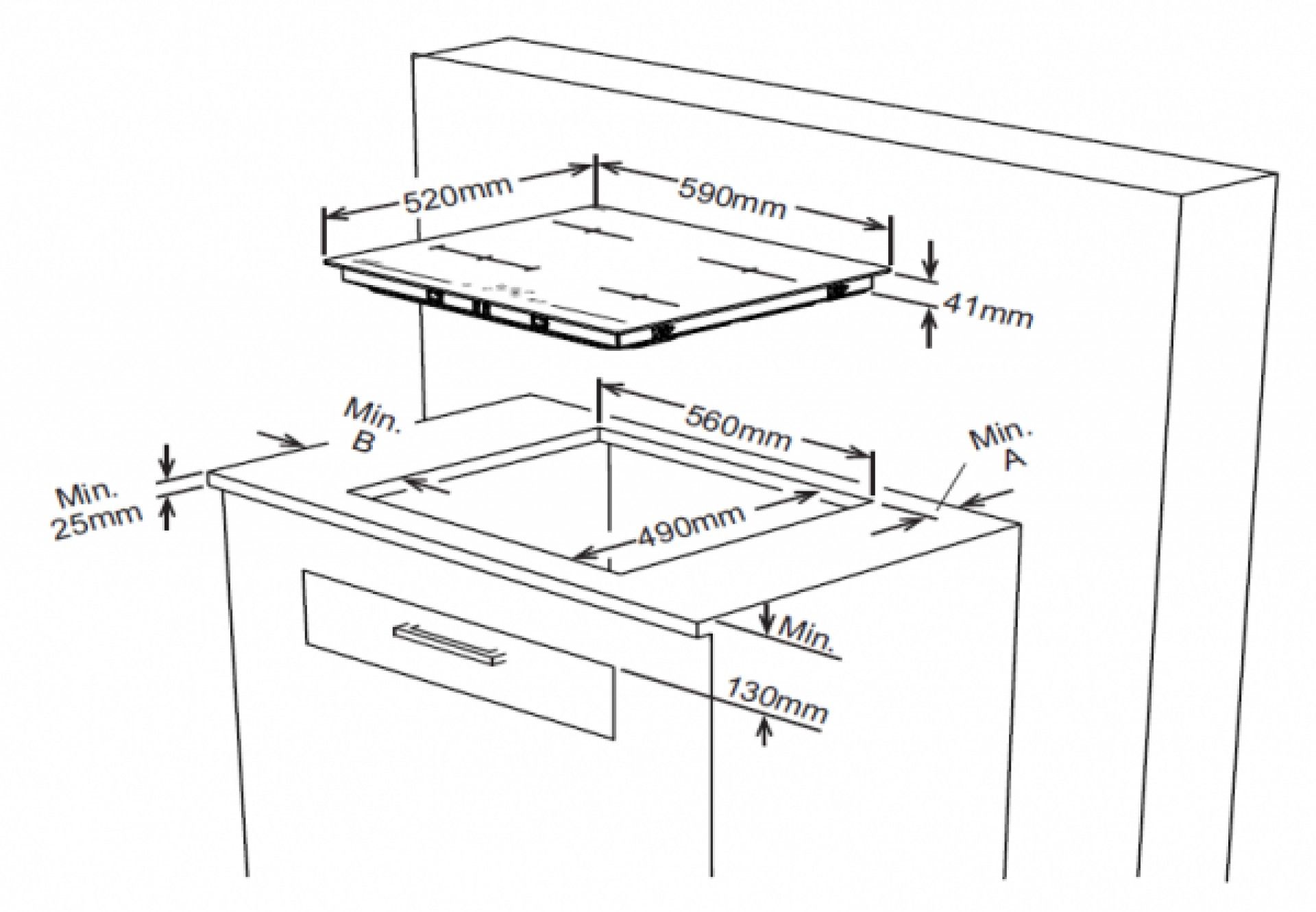 520mm
590mm
41mm
Min.
B
560mm
Min.
A
Min.
25mm
490mm
Min.
130mm