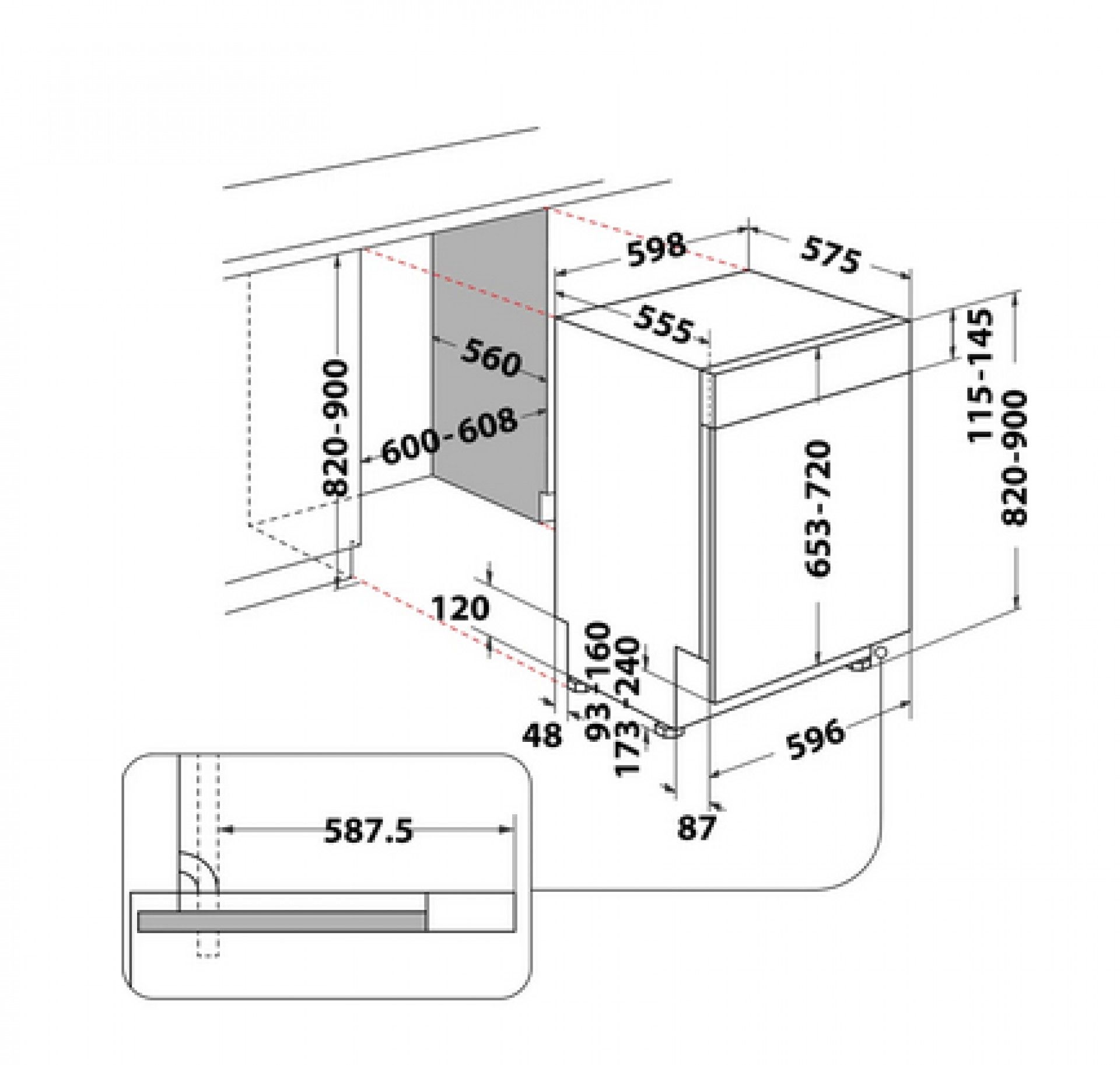 598
575
555
560
600-608
820-900
115-145
820-900
653-720
120
160
240
93
173
48
596
87
587.5