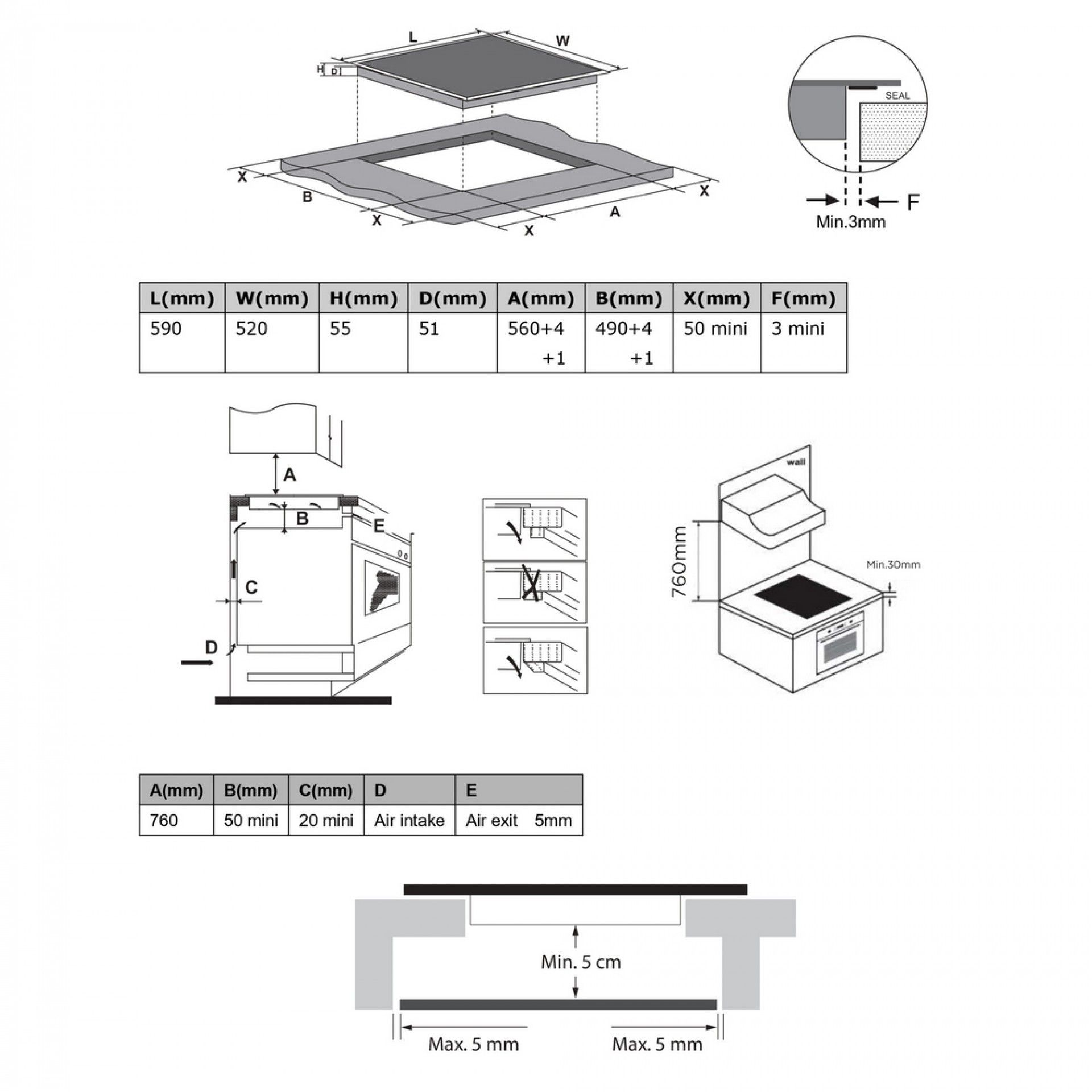 L
W
H
D
X
B
X
X
A
X

SEAL
F
Min.3mm

| L(mm) | W(mm) | H(mm) | D(mm) | A(mm) | B(mm) | X(mm) | F(mm) |
|---|---|---|---|---|---|---|---|
| 590 | 520 | 55 | 51 | 560+4 +1 | 490+4 +1 | 50 mini | 3 mini |

A
B
E
C
D

wall
760mm
Min.30mm

| A(mm) | B(mm) | C(mm) | D | E |
|---|---|---|---|---|
| 760 | 50 mini | 20 mini | Air intake | Air exit 5mm |

Min. 5 cm
Max. 5 mm
Max. 5 mm